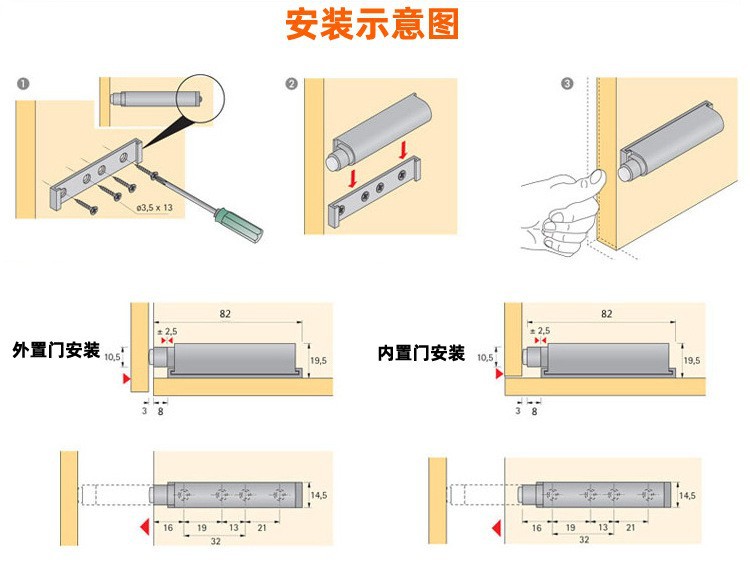 安装示意图

1

ø3,5 x 13

2

3

外置门安装

82

± 2,5

10,5

19,5

3 8

内置门安装

82

± 2,5

10,5

19,5

3 8

14,5

16 19 13 21

32

14,5

16 19 13 21

32