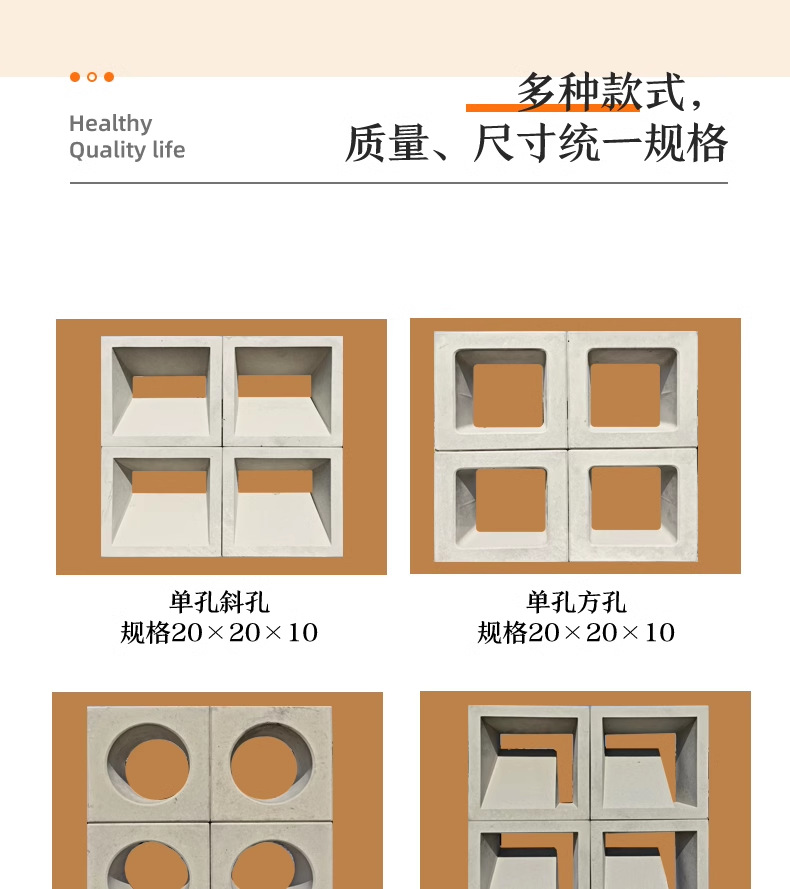 Healthy
Quality life

多种款式，
质量、尺寸统一规格

单孔斜孔
规格20×20×10

单孔方孔
规格20×20×10